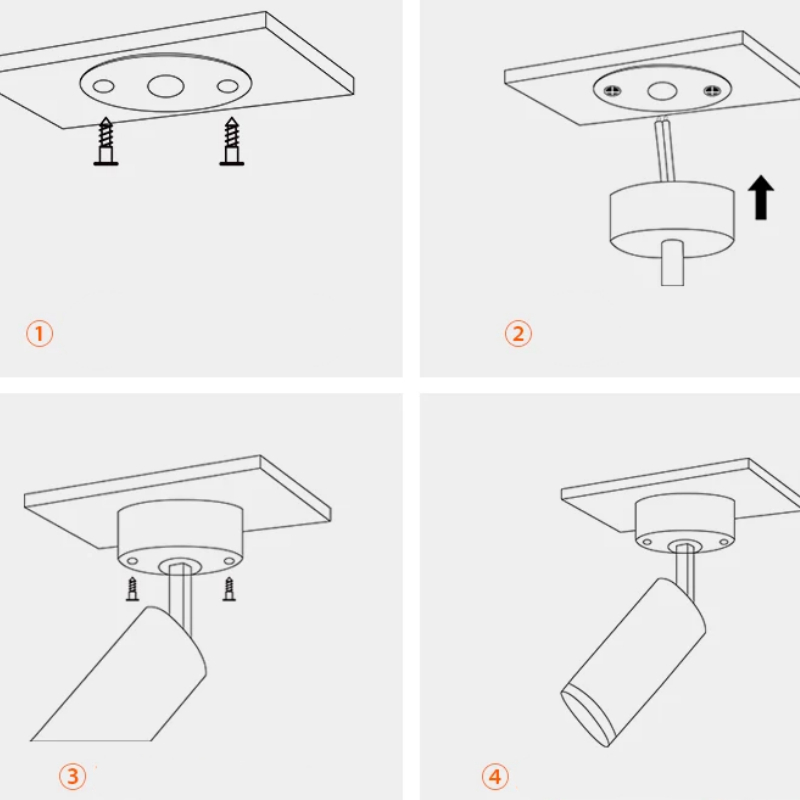 ①

②

③

④